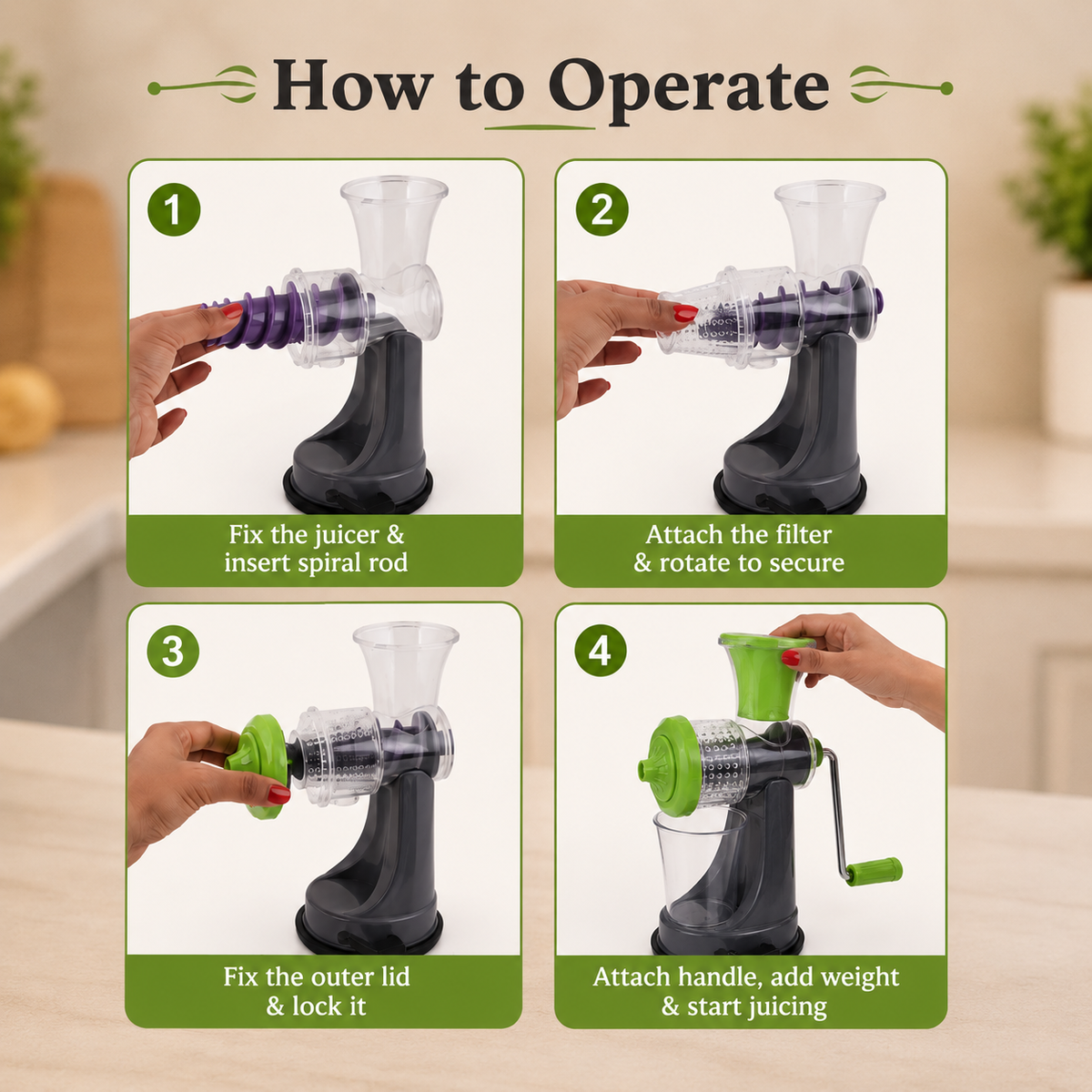 How to Operate

1

Fix the juicer & insert spiral rod

2

Attach the filter & rotate to secure

3

Fix the outer lid & lock it

4

Attach handle, add weight & start juicing